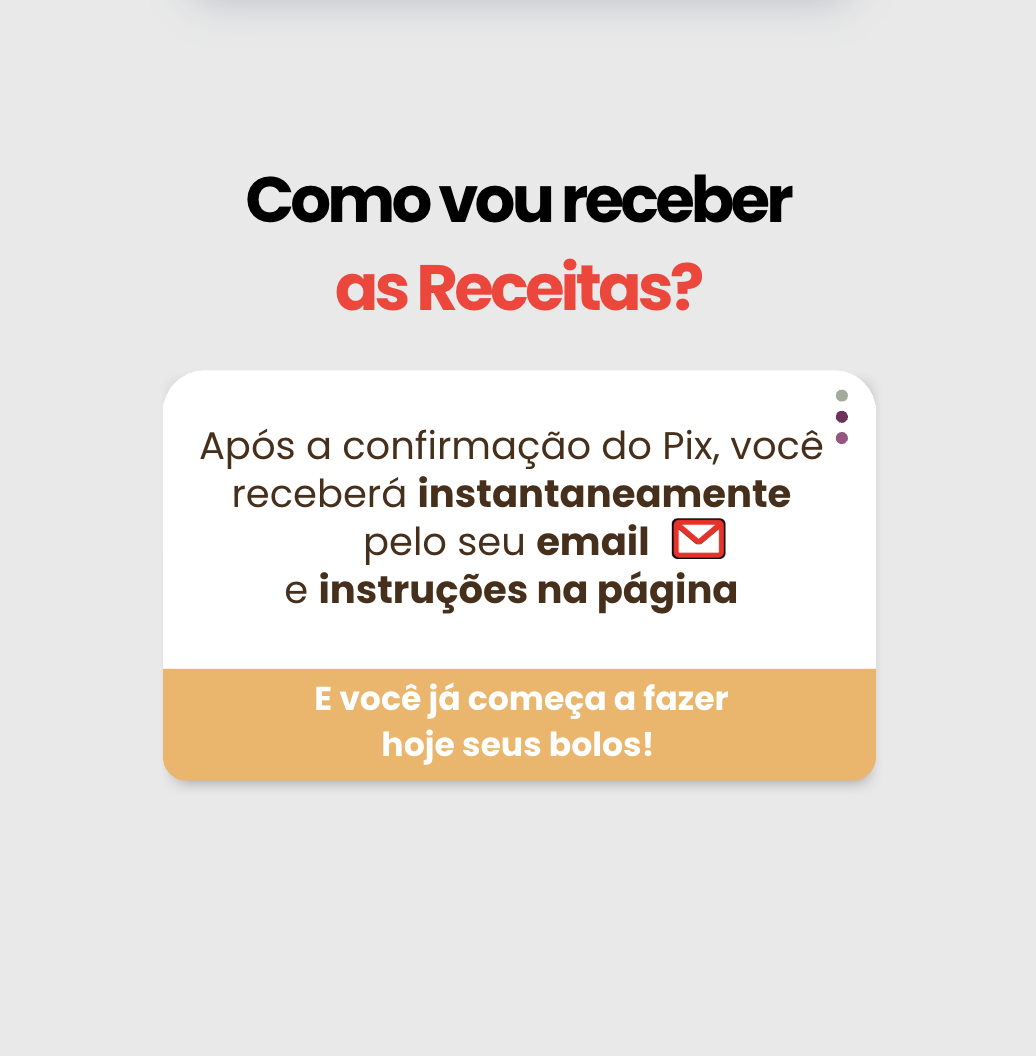 Como vou receber
as Receitas?

Após a confirmação do Pix, você receberá instantaneamente pelo seu email e instruções na página

E você já começa a fazer hoje seus bolos!